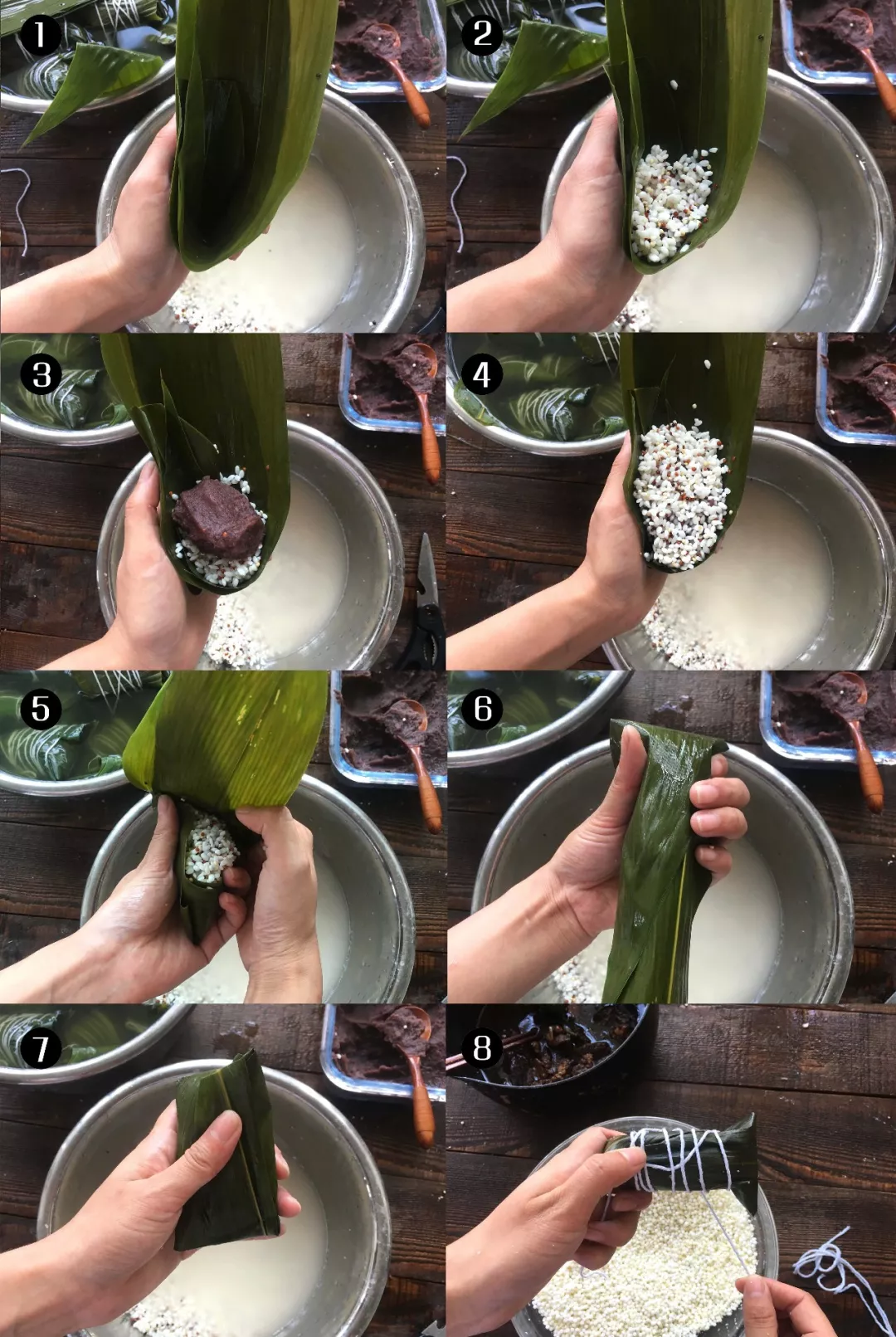 1
2
3
4
5
6
7
8